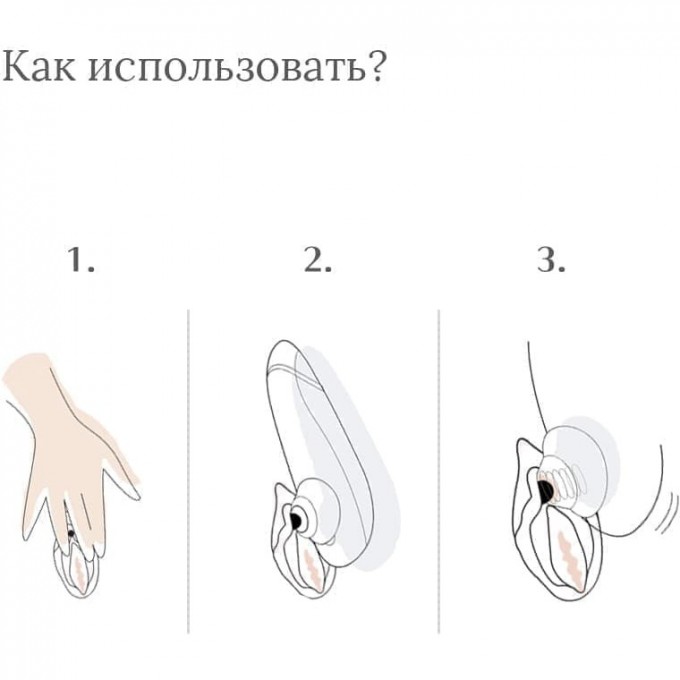 Как использовать?

1.

2.

3.